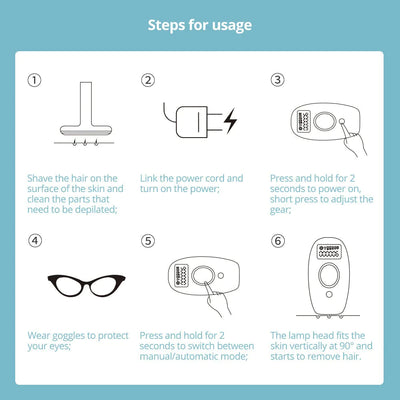 Steps for usage

①

Shave the hair on the surface of the skin and clean the parts that need to be depilated;

②

Link the power cord and turn on the power;

③

Press and hold for 2 seconds to power on, short press to adjust the gear;

④

Wear goggles to protect your eyes;

⑤

Press and hold for 2 seconds to switch between manual/automatic mode;

⑥

The lamp head fits the skin vertically at 90° and starts to remove hair.